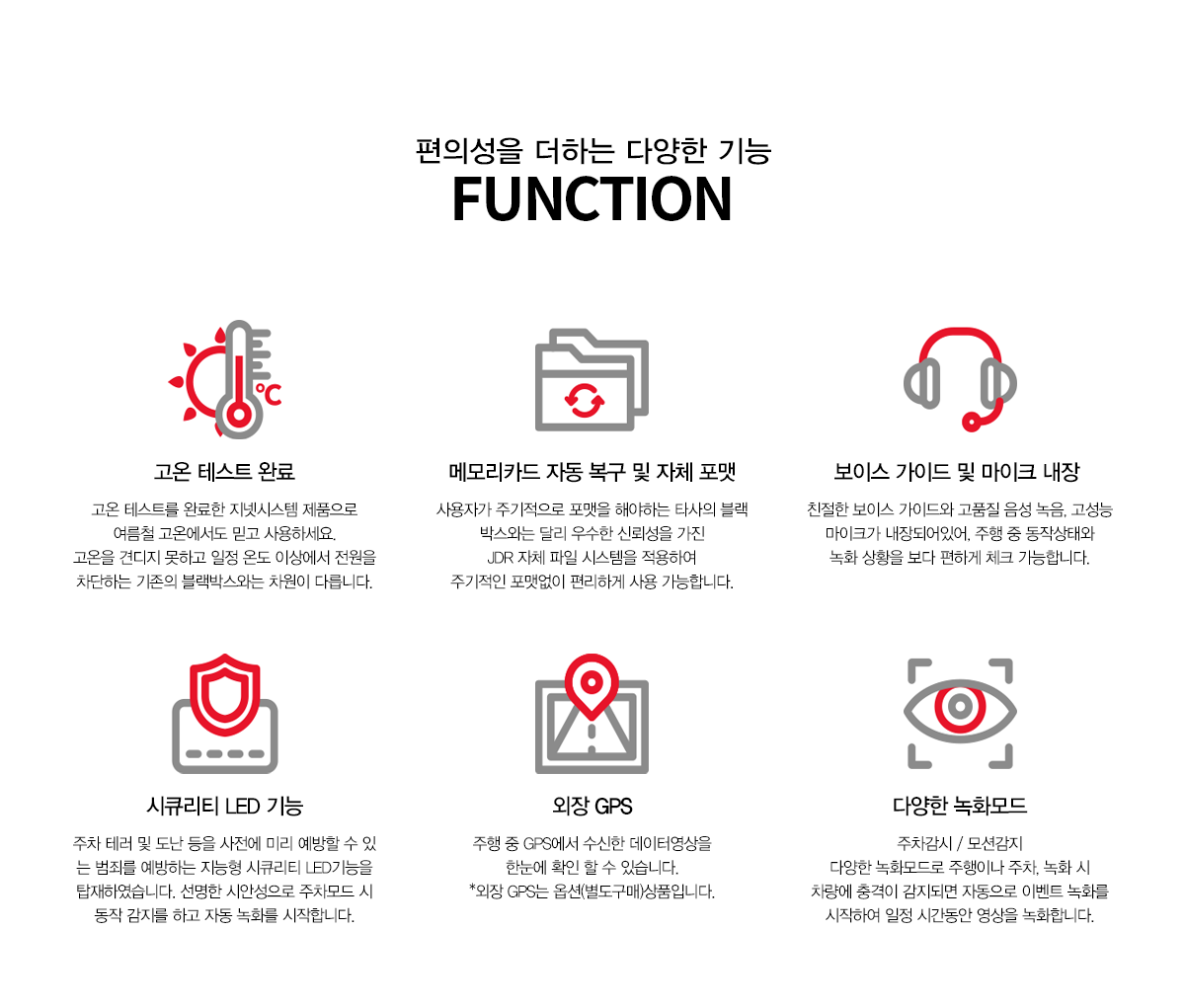 편의성을 더하는 다양한 기능
FUNCTION

°C

고온 테스트 완료

고온 테스트를 완료한 지넷시스템 제품으로 여름철 고온에서도 믿고 사용하세요. 고온을 견디지 못하고 일정 온도 이상에서 전원을 차단하는 기존의 블랙박스와는 차원이 다릅니다.

메모리카드 자동 복구 및 자체 포맷

사용자가 주기적으로 포맷을 해야하는 타사의 블랙박스와는 달리 우수한 신뢰성을 가진 JDR 자체 파일 시스템을 적용하여 주기적인 포맷없이 편리하게 사용 가능합니다.

보이스 가이드 및 마이크 내장

친절한 보이스 가이드와 고품질 음성 녹음, 고성능 마이크가 내장되어있어, 주행 중 동작상태와 녹화 상황을 보다 편하게 체크 가능합니다.

시큐리티 LED 기능

주차 테러 및 도난 등을 사전에 미리 예방할 수 있는 범죄를 예방하는 지능형 시큐리티 LED기능을 탑재하였습니다. 선명한 시안성으로 주차모드 시 동작 감지를 하고 자동 녹화를 시작합니다.

외장 GPS

주행 중 GPS에서 수신한 데이터영상을 한눈에 확인 할 수 있습니다. *외장 GPS는 옵션(별도구매)상품입니다.

다양한 녹화모드

주차감시 / 모션감지 다양한 녹화모드로 주행이나 주차, 녹화 시 차량에 충격이 감지되면 자동으로 이벤트 녹화를 시작하여 일정 시간동안 영상을 녹화합니다.